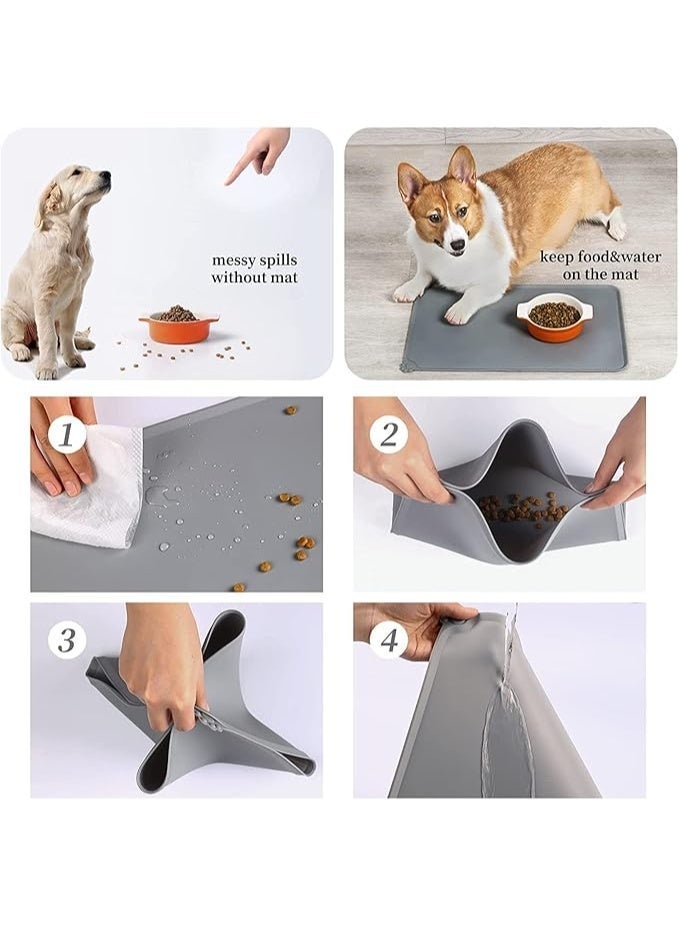 messy spills without mat

keep food&water on the mat

1

2

3

4